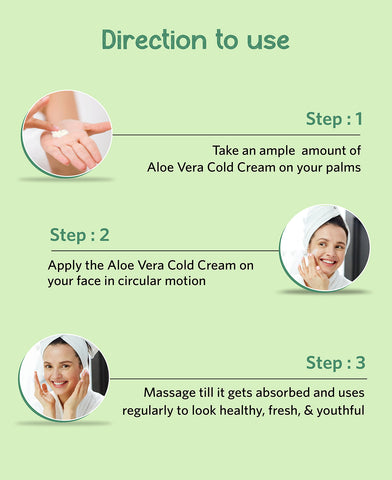 Direction to use

Step : 1

Take an ample amount of Aloe Vera Cold Cream on your palms

Step : 2

Apply the Aloe Vera Cold Cream on your face in circular motion

Step : 3

Massage till it gets absorbed and uses regularly to look healthy, fresh, & youthful